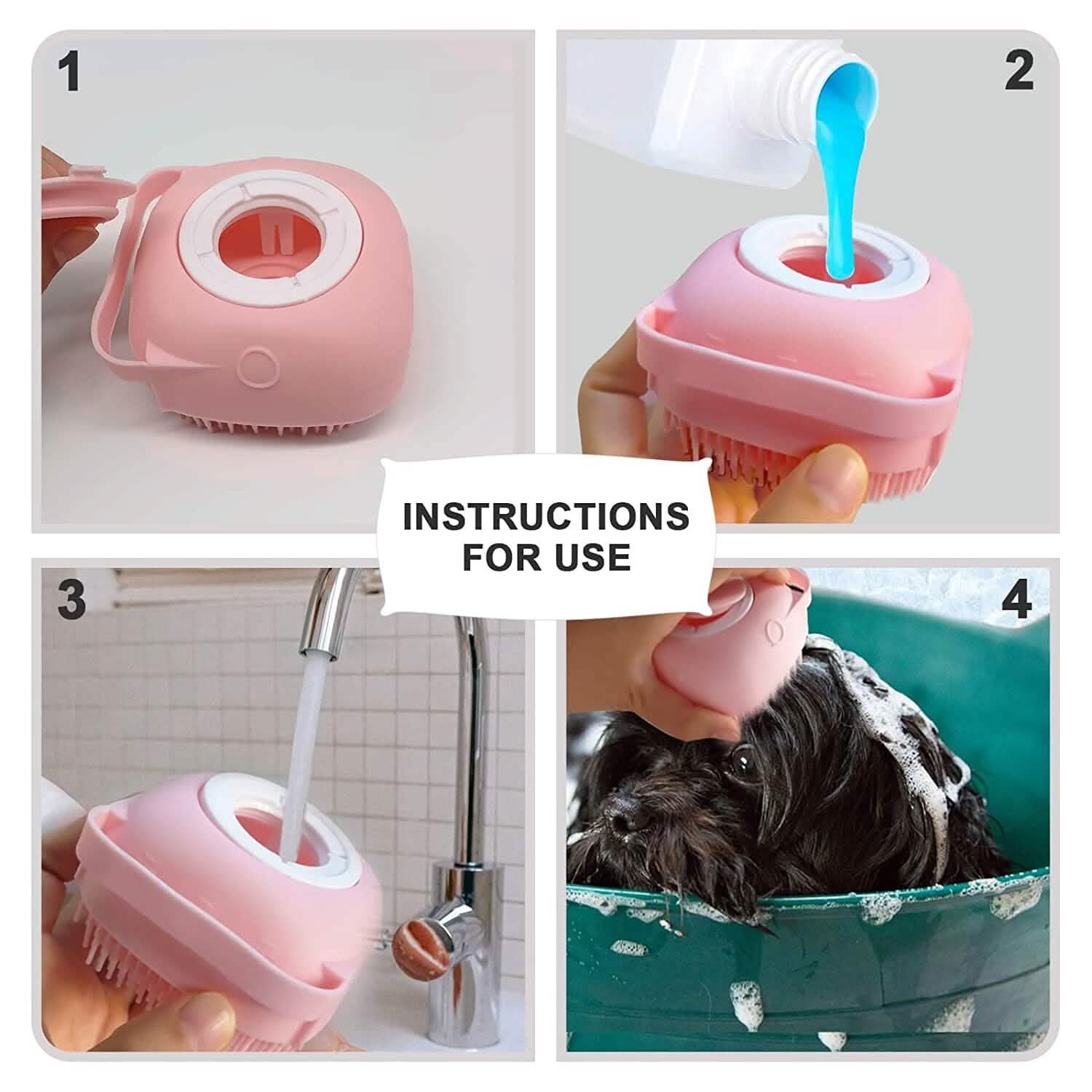 1

2

INSTRUCTIONS FOR USE

3

4